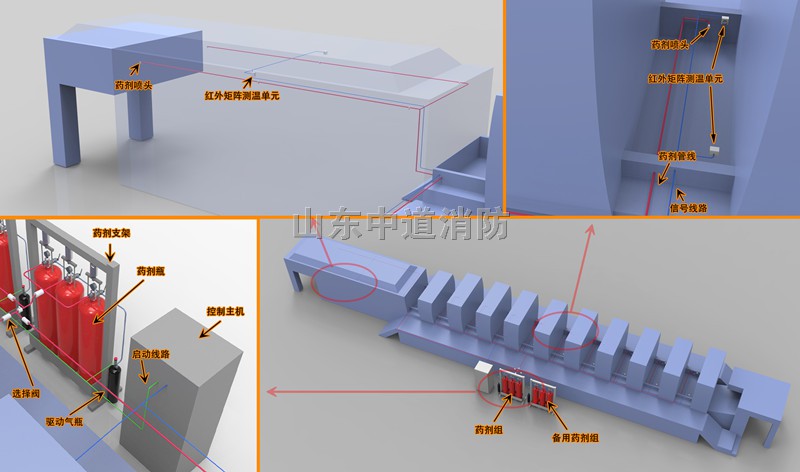 药剂喷头
红外矩阵测温单元

药剂喷头
红外矩阵测温单元
药剂管线
信号线路

山东中道消防

药剂支架
药剂瓶
控制主机
启动线路
选择阀
驱动气瓶

药剂组
备用药剂组